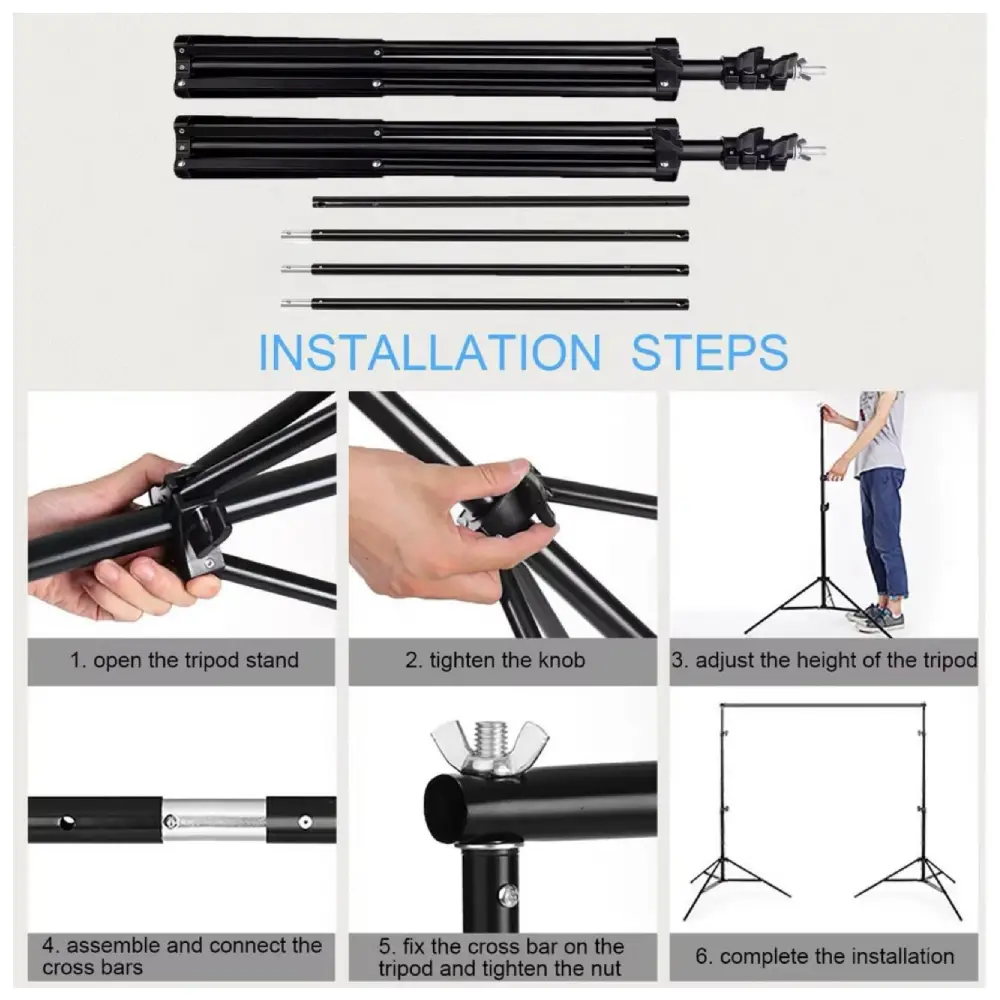 INSTALLATION STEPS

1. open the tripod stand

2. tighten the knob

3. adjust the height of the tripod

4. assemble and connect the cross bars

5. fix the cross bar on the tripod and tighten the nut

6. complete the installation